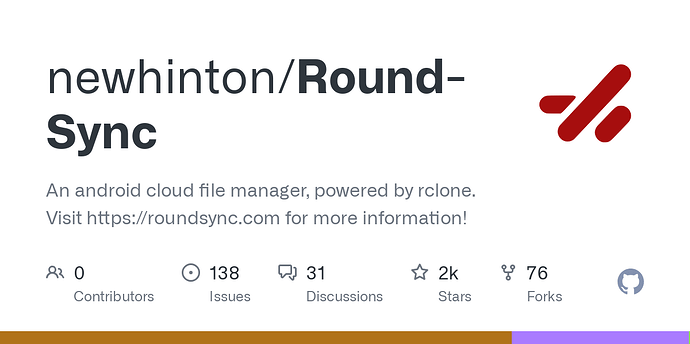 newhinton/Round-Sync

An android cloud file manager, powered by rclone. Visit https://roundsync.com for more information!

0
Contributors

138
Issues

31
Discussions

2k
Stars

76
Forks