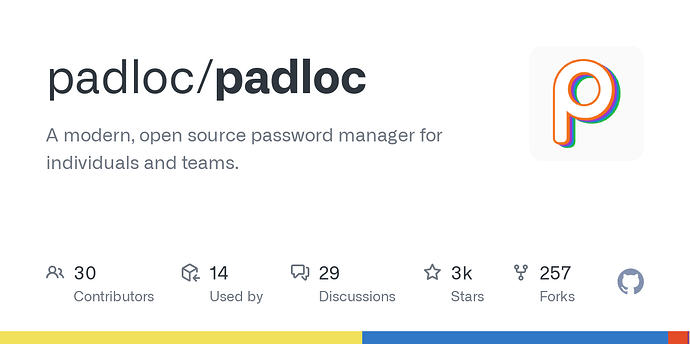 padloc/padloc

A modern, open source password manager for individuals and teams.

30
Contributors

14
Used by

29
Discussions

3k
Stars

257
Forks