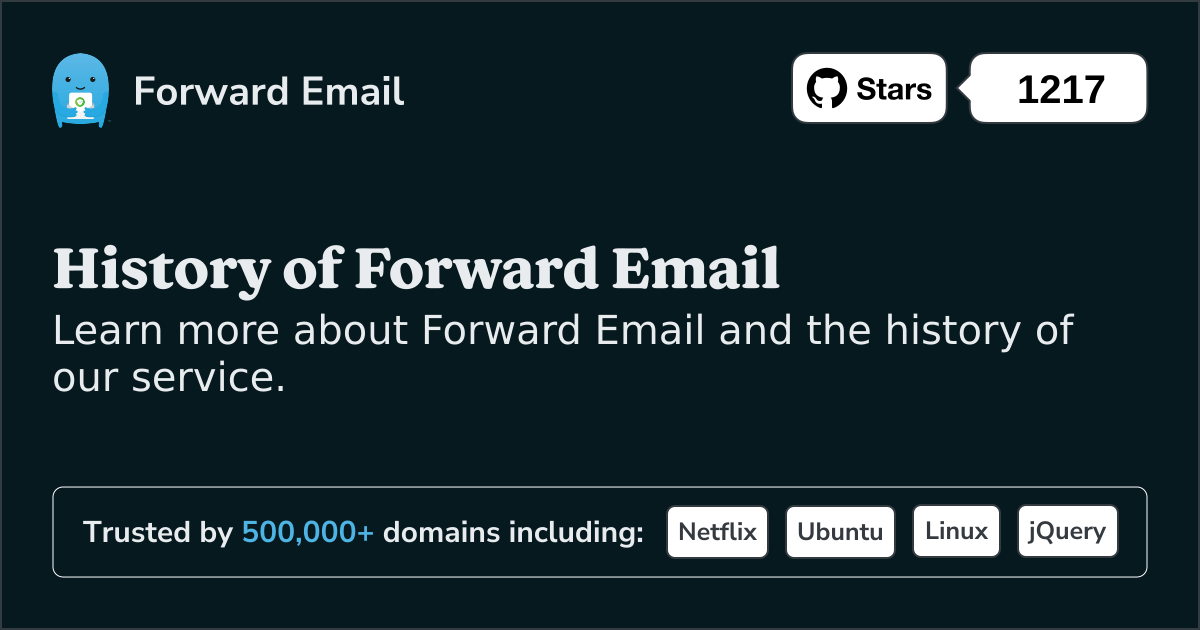 Forward Email

Stars

1217

History of Forward Email

Learn more about Forward Email and the history of our service.

Trusted by 500,000+ domains including:

Netflix

Ubuntu

Linux

jQuery