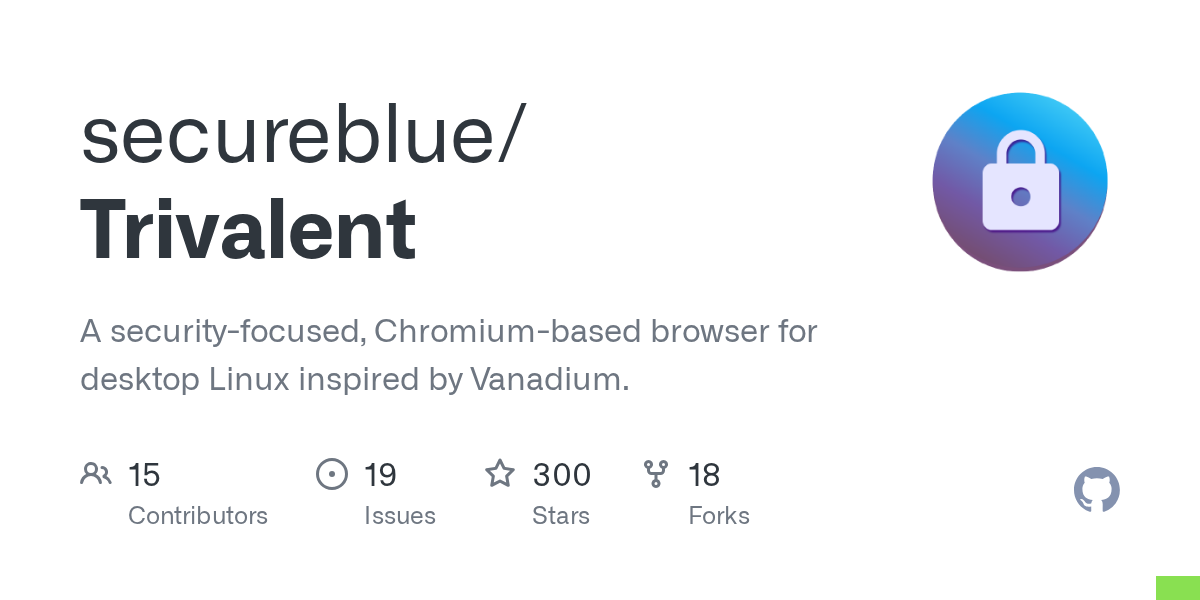 secureblue/
Trivalent

A security-focused, Chromium-based browser for desktop Linux inspired by Vanadium.

15
Contributors

19
Issues

300
Stars

18
Forks