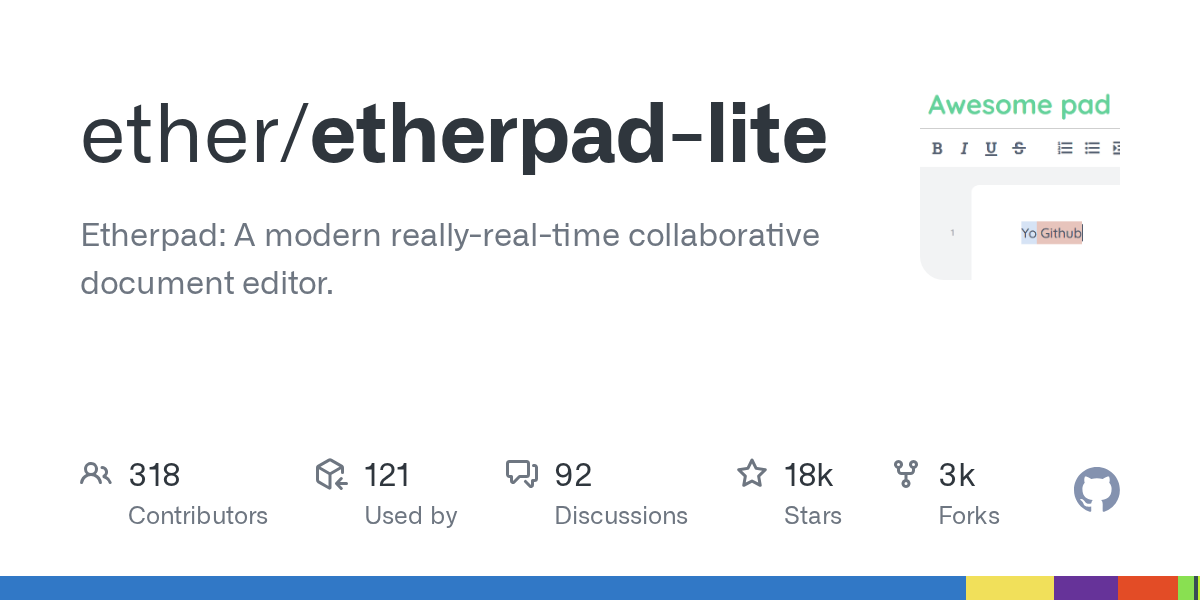 ether/etherpad-lite

Etherpad: A modern really-real-time collaborative document editor.

Awesome pad

B I U S

1

Yo Github

318
Contributors

121
Used by

92
Discussions

18k
Stars

3k
Forks