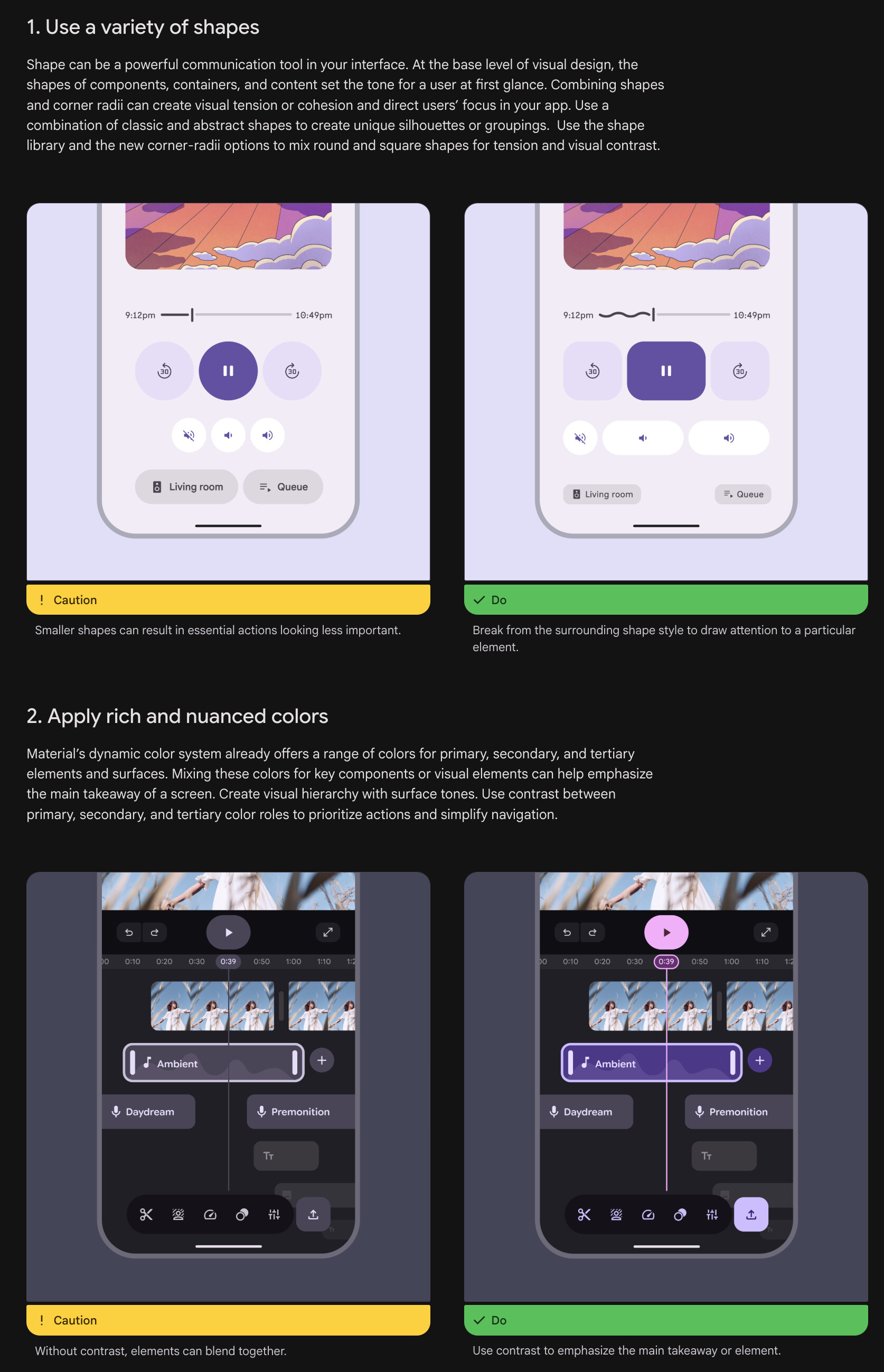 1. Use a variety of shapes

Shape can be a powerful communication tool in your interface. At the base level of visual design, the shapes of components, containers, and content set the tone for a user at first glance. Combining shapes and corner radii can create visual tension or cohesion and direct users' focus in your app. Use a combination of classic and abstract shapes to create unique silhouettes or groupings.  Use the shape library and the new corner-radii options to mix round and square shapes for tension and visual contrast.

9:12pm 10:49pm

30 30

Living room Queue

! Caution

Smaller shapes can result in essential actions looking less important.

9:12pm 10:49pm

30 30

Living room Queue

Do

Break from the surrounding shape style to draw attention to a particular element.

2. Apply rich and nuanced colors

Material's dynamic color system already offers a range of colors for primary, secondary, and tertiary elements and surfaces. Mixing these colors for key components or visual elements can help emphasize the main takeaway of a screen. Create visual hierarchy with surface tones. Use contrast between primary, secondary, and tertiary color roles to prioritize actions and simplify navigation.

00 0:10 0:20 0:30 0:39 0:50 1:00 1:10 1:2

Ambient

Daydream Premonition

Tт

! Caution

Without contrast, elements can blend together.

00 0:10 0:20 0:30 0:39 0:50 1:00 1:10 1:2

Ambient

Daydream Premonition

Tт

Do

Use contrast to emphasize the main takeaway or element.